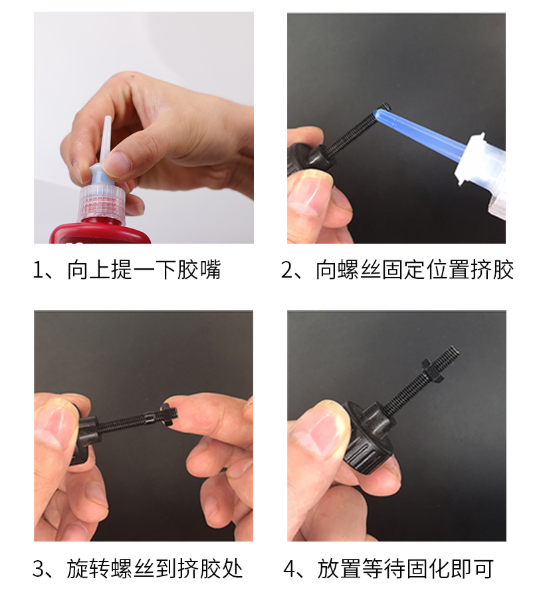 1、向上提一下胶嘴

2、向螺丝固定位置挤胶

3、旋转螺丝到挤胶处

4、放置等待固化即可