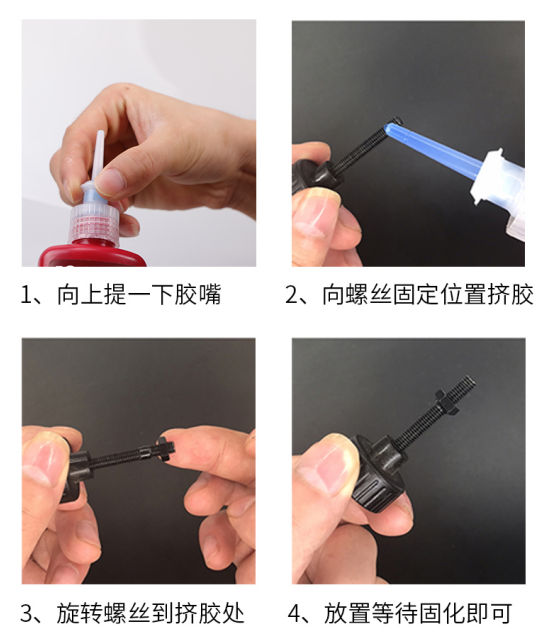 1、向上提一下胶嘴

2、向螺丝固定位置挤胶

3、旋转螺丝到挤胶处

4、放置等待固化即可