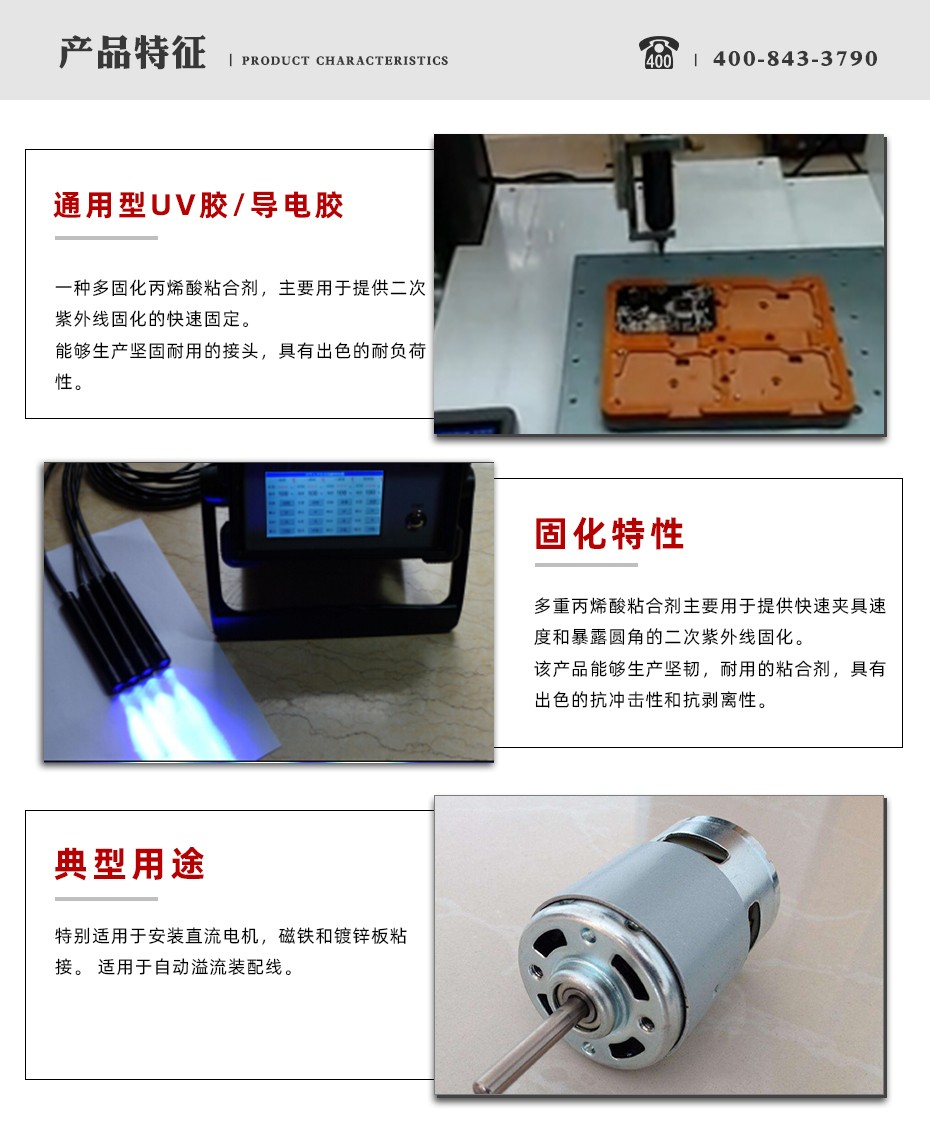 产品特征 | PRODUCT CHARACTERISTICS

400 | 400-843-3790

通用型UV胶/导电胶

一种多固化丙烯酸粘合剂，主要用于提供二次紫外线固化的快速固定。
能够生产坚固耐用的接头，具有出色的耐负荷性。

固化特性

多重丙烯酸粘合剂主要用于提供快速夹具速度和暴露圆角的二次紫外线固化。
该产品能够生产坚韧，耐用的粘合剂，具有出色的抗冲击性和抗剥离性。

典型用途

特别适用于安装直流电机，磁铁和镀锌板粘接。 适用于自动溢流装配线。